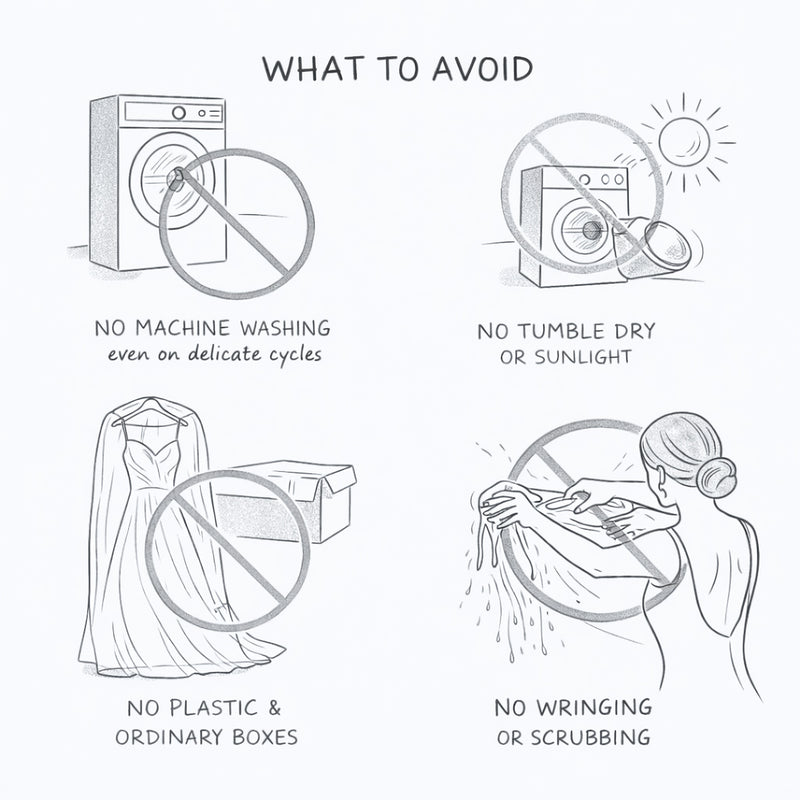 WHAT TO AVOID

NO MACHINE WASHING
even on delicate cycles

NO TUMBLE DRY
OR SUNLIGHT

NO PLASTIC &
ORDINARY BOXES

NO WRINGING
OR SCRUBBING